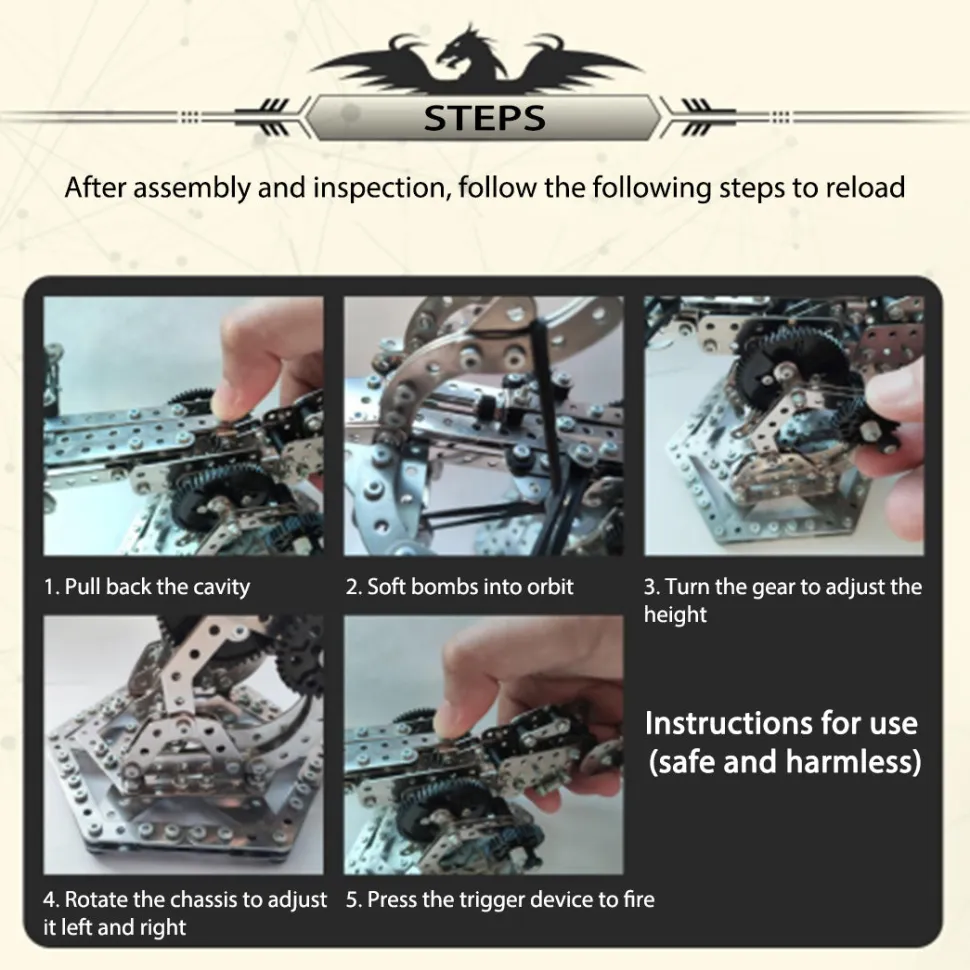 STEPS

After assembly and inspection, follow the following steps to reload

1. Pull back the cavity

2. Soft bombs into orbit

3. Turn the gear to adjust the height

4. Rotate the chassis to adjust it left and right

5. Press the trigger device to fire

Instructions for use (safe and harmless)