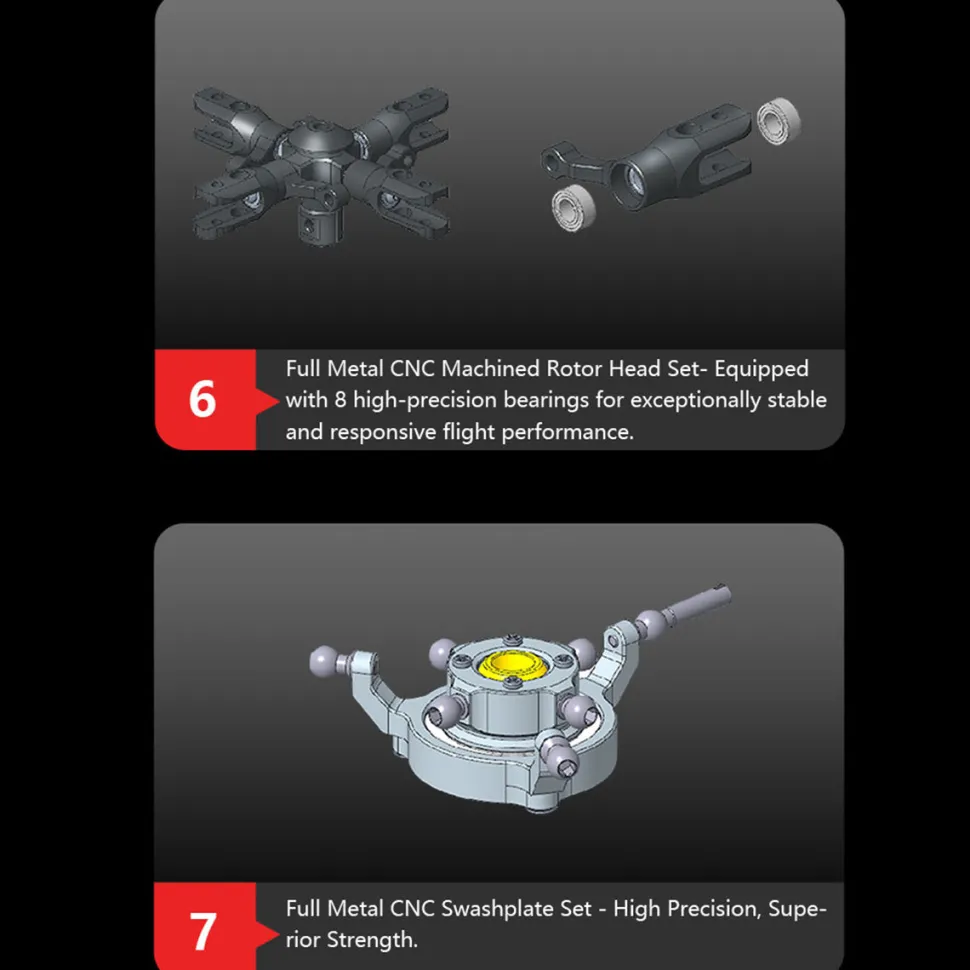 6

Full Metal CNC Machined Rotor Head Set- Equipped with 8 high-precision bearings for exceptionally stable and responsive flight performance.

7

Full Metal CNC Swashplate Set - High Precision, Superior Strength.