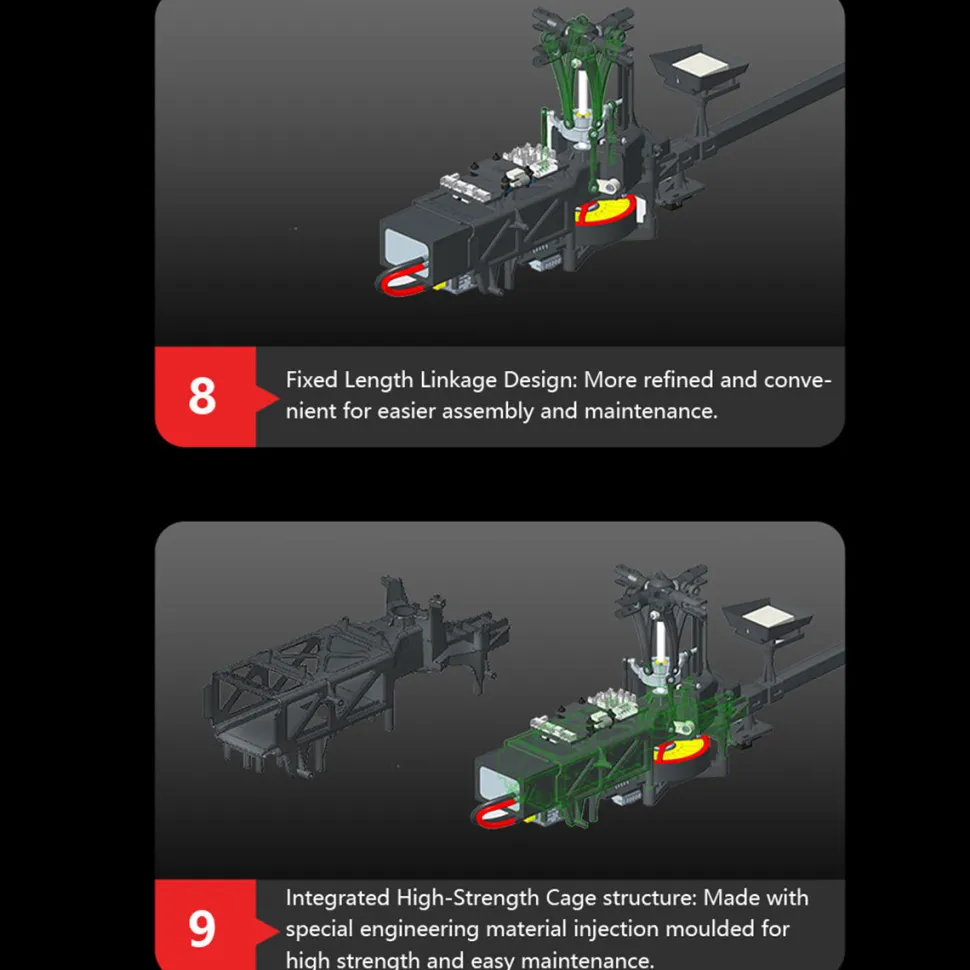 8

Fixed Length Linkage Design: More refined and convenient for easier assembly and maintenance.

9

Integrated High-Strength Cage structure: Made with special engineering material injection moulded for high strength and easy maintenance.