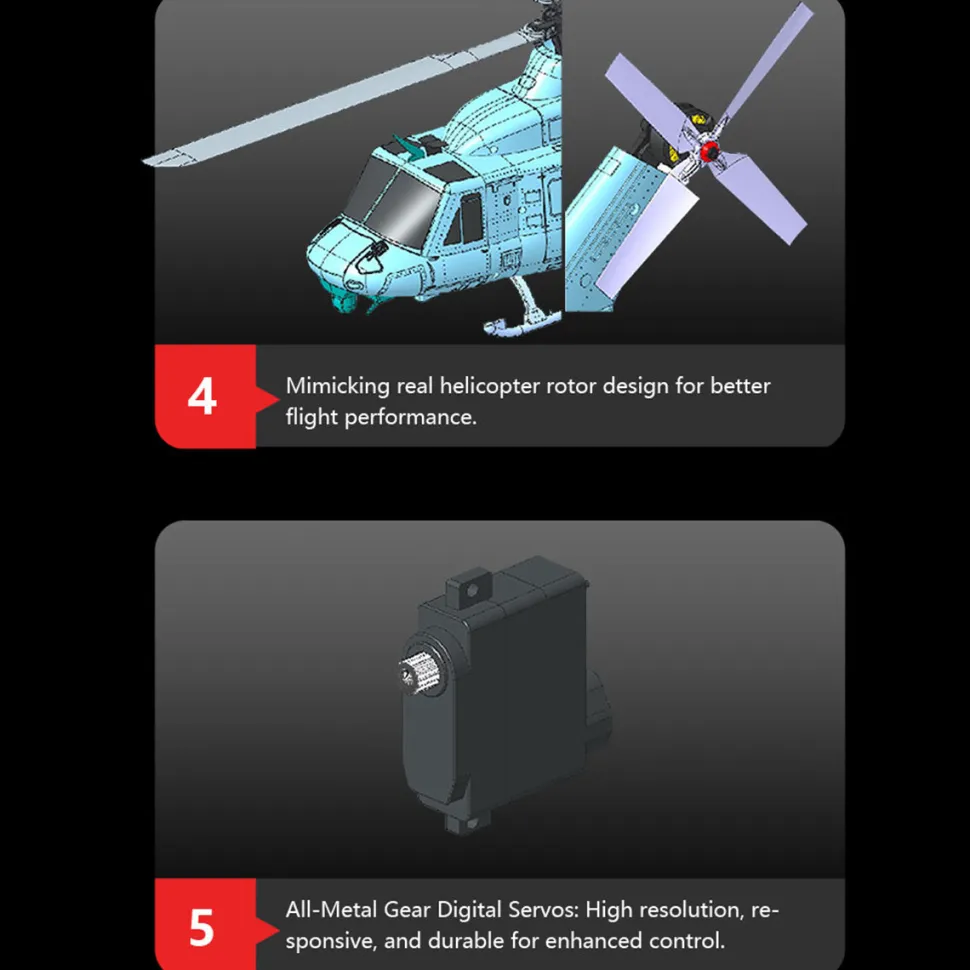 4

Mimicking real helicopter rotor design for better flight performance.

5

All-Metal Gear Digital Servos: High resolution, responsive, and durable for enhanced control.